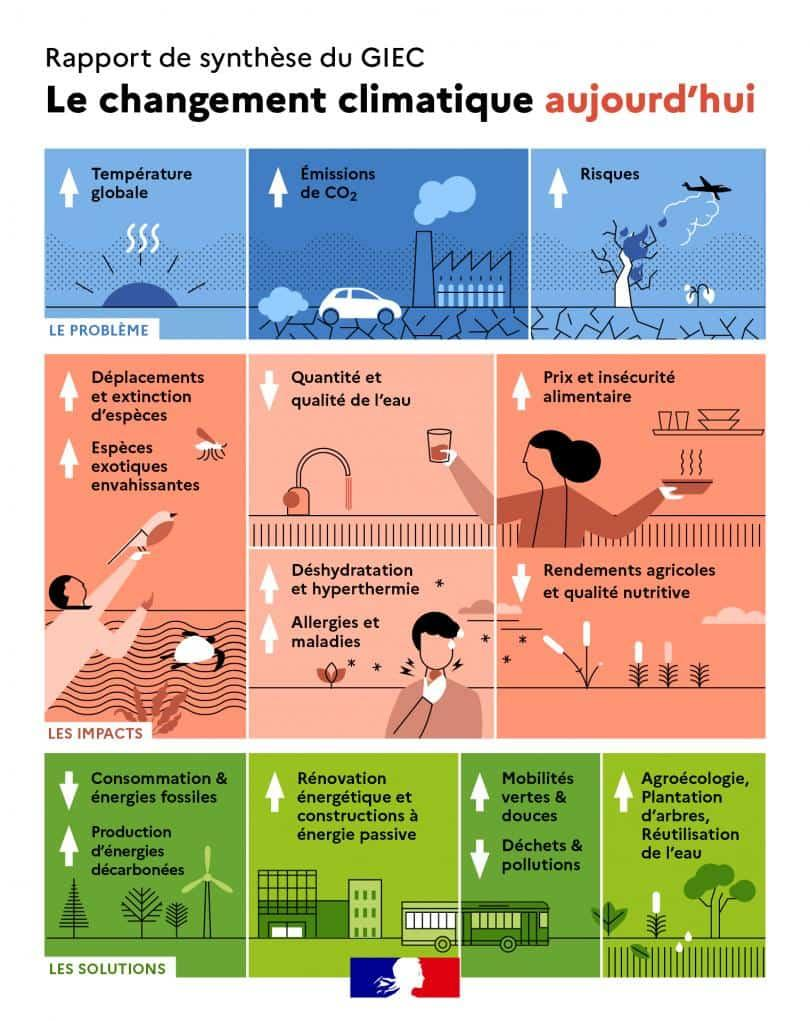 Rapport de synthèse du GIEC

Le changement climatique aujourd'hui

Température globale

Émissions de $CO_2$

Risques

LE PROBLÈME

Déplacements et extinction d'espèces

Espèces exotiques envahissantes

Quantité et qualité de l'eau

Prix et insécurité alimentaire

Déshydratation et hyperthermie

Allergies et maladies

Rendements agricoles et qualité nutritive

LES IMPACTS

Consommation & énergies fossiles

Production d'énergies décarbonées

Rénovation énergétique et constructions à énergie passive

Mobilités vertes & douces

Déchets & pollutions

Agroécologie, Plantation d'arbres, Réutilisation de l'eau

LES SOLUTIONS